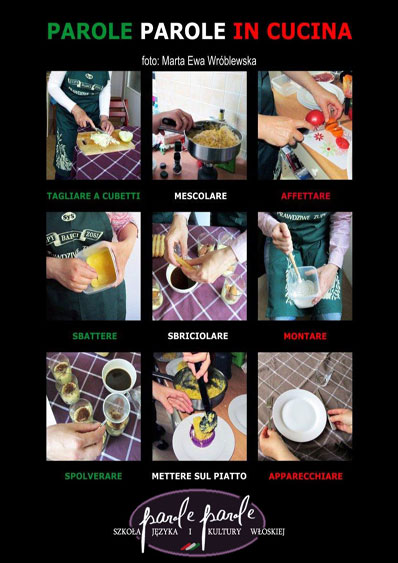 PAROLE PAROLE IN CUCINA

foto: Marta Ewa Wróblewska

TAGLIARE A CUBETTI

MESCOLARE

AFFETTARE

SBATTERE

SBRICIOLARE

MONTARE

SPOLVERARE

METTERE SUL PIATTO

APPARECCHIARE

parole parole
SZKOŁA JĘZYKA I KULTURY WŁOSKIEJ